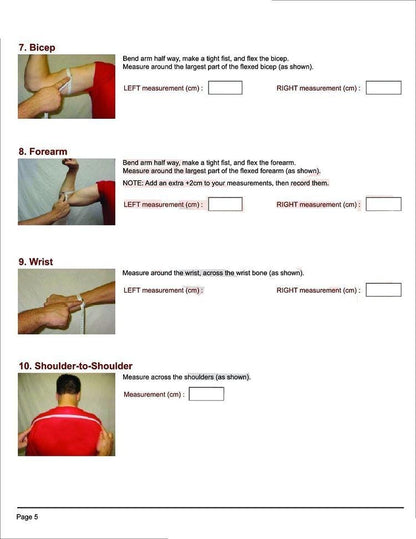 7. Bicep

Bend arm half way, make a tight fist, and flex the bicep.
Measure around the largest part of the flexed bicep (as shown).

LEFT measurement (cm) :

RIGHT measurement (cm) :

8. Forearm

Bend arm half way, make a tight fist, and flex the forearm.
Measure around the largest part of the flexed forearm (as shown).

NOTE: Add an extra +2cm to your measurements, then record them.

LEFT measurement (cm) :

RIGHT measurement (cm) :

9. Wrist

Measure around the wrist, across the wrist bone (as shown).

LEFT measurement (cm) :

RIGHT measurement (cm) :

10. Shoulder-to-Shoulder

Measure across the shoulders (as shown).

Measurement (cm) :

Page 5