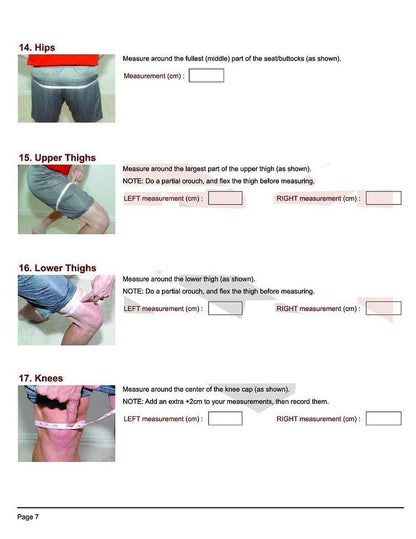 14. Hips

Measure around the fullest (middle) part of the seat/buttocks (as shown).

Measurement (cm) :

15. Upper Thighs

Measure around the largest part of the upper thigh (as shown).

NOTE: Do a partial crouch, and flex the thigh before measuring.

LEFT measurement (cm) : RIGHT measurement (cm) :

16. Lower Thighs

Measure around the lower thigh (as shown).

NOTE: Do a partial crouch, and flex the thigh before measuring.

LEFT measurement (cm) : RIGHT measurement (cm) :

17. Knees

Measure around the center of the knee cap (as shown).

NOTE: Add an extra +2cm to your measurements, then record them.

LEFT measurement (cm) : RIGHT measurement (cm) :

Page 7