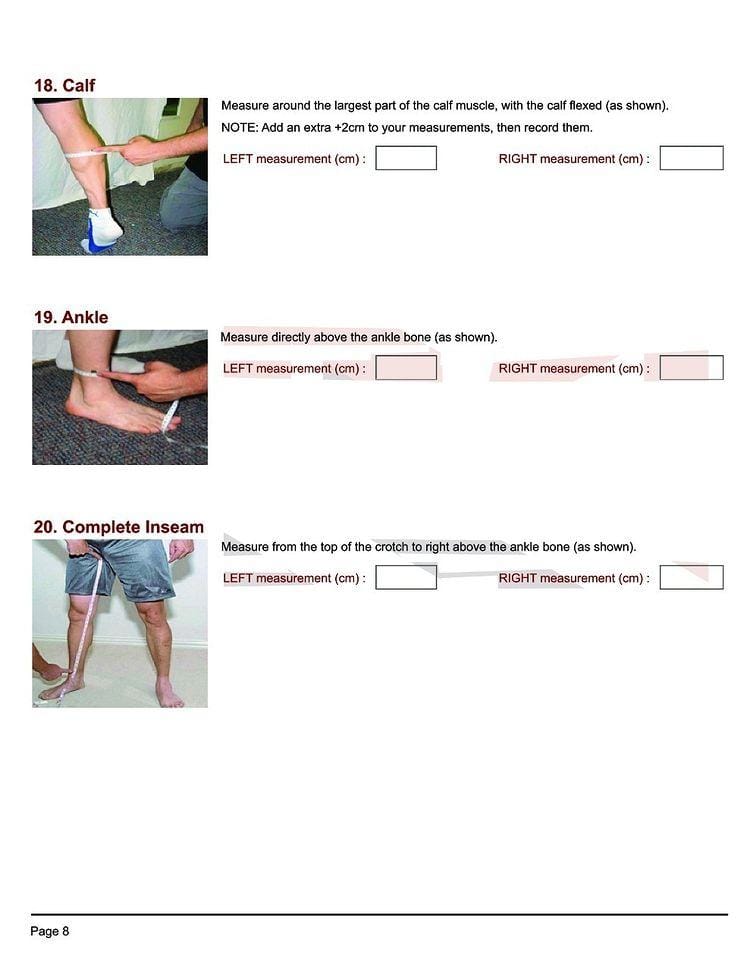 18. Calf

Measure around the largest part of the calf muscle, with the calf flexed (as shown).

NOTE: Add an extra +2cm to your measurements, then record them.

LEFT measurement (cm) :

RIGHT measurement (cm) :

19. Ankle

Measure directly above the ankle bone (as shown).

LEFT measurement (cm) :

RIGHT measurement (cm) :

20. Complete Inseam

Measure from the top of the crotch to right above the ankle bone (as shown).

LEFT measurement (cm) :

RIGHT measurement (cm) :

Page 8